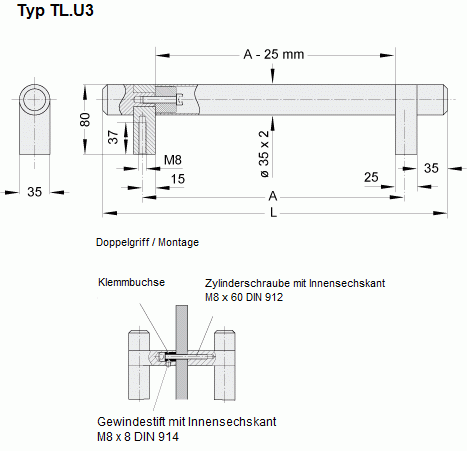 Typ TL.U3

A - 25 mm

80

37

M8

15

ø 35 x 2

25

35

35

A

L

Doppelgriff / Montage

Klemmbuchse

Zylinderschraube mit Innensechskant
M8 x 60 DIN 912

Gewindestift mit Innensechskant
M8 x 8 DIN 914