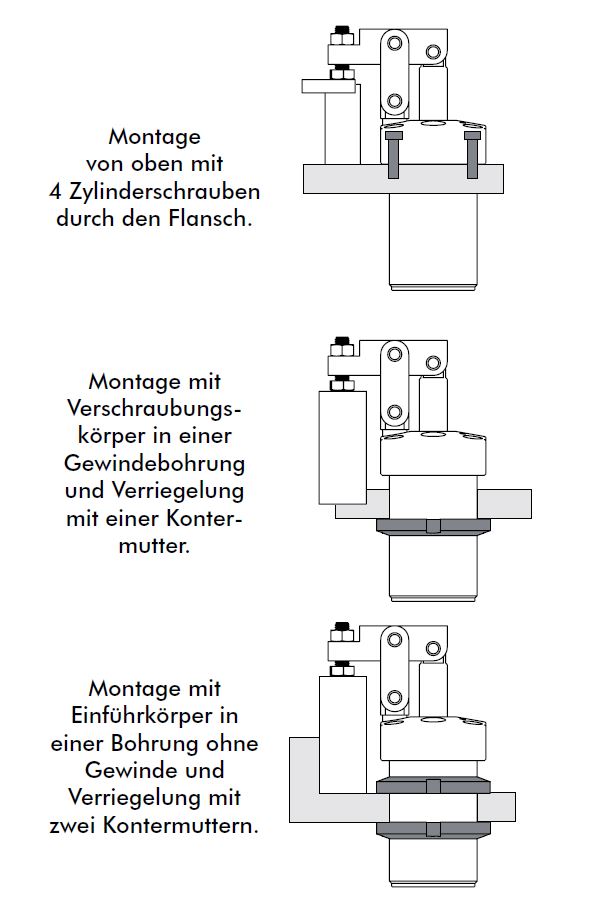 Montage von oben mit 4 Zylinderschrauben durch den Flansch.

Montage mit Verschraubungskörper in einer Gewindebohrung und Verriegelung mit einer Kontermutter.

Montage mit Einführkörper in einer Bohrung ohne Gewinde und Verriegelung mit zwei Kontermuttern.