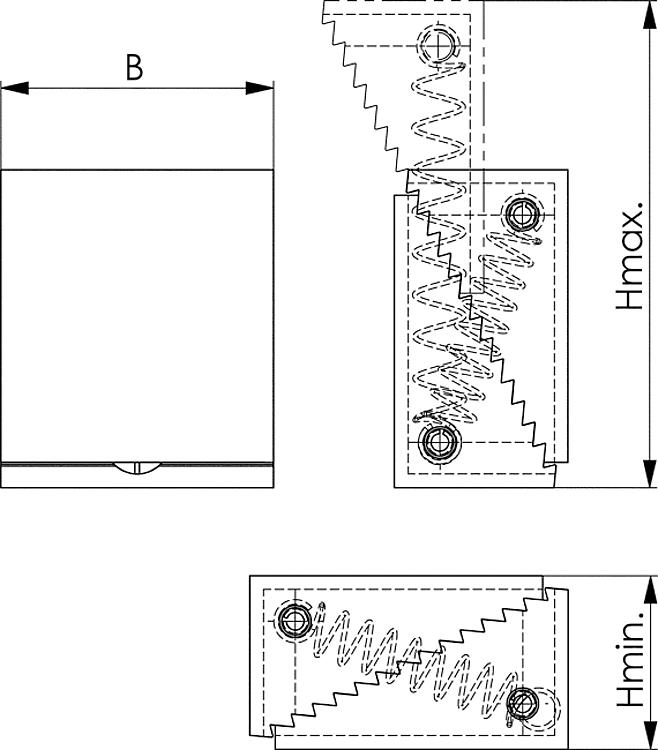 B

Hmax.

Hmin.