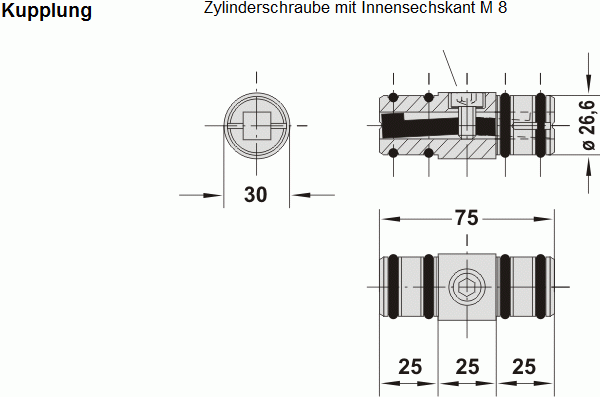 Kupplung

Zylinderschraube mit Innensechskant M 8

30

ø 26,6

75

25

25

25