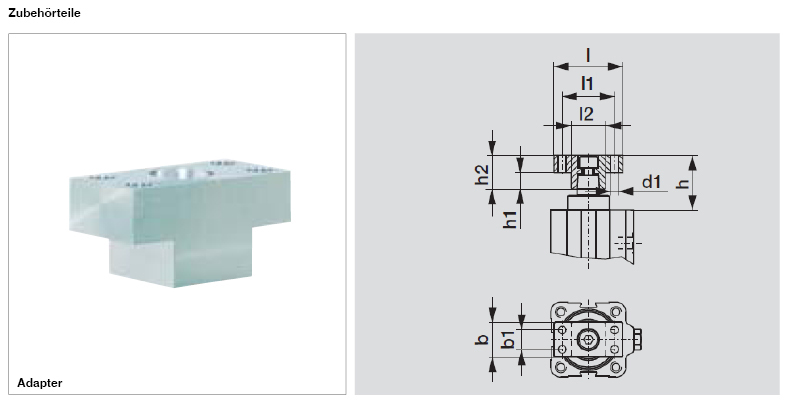 Zubehörteile

Adapter

l
l1
l2
h2
h1
d1
h
b
b1