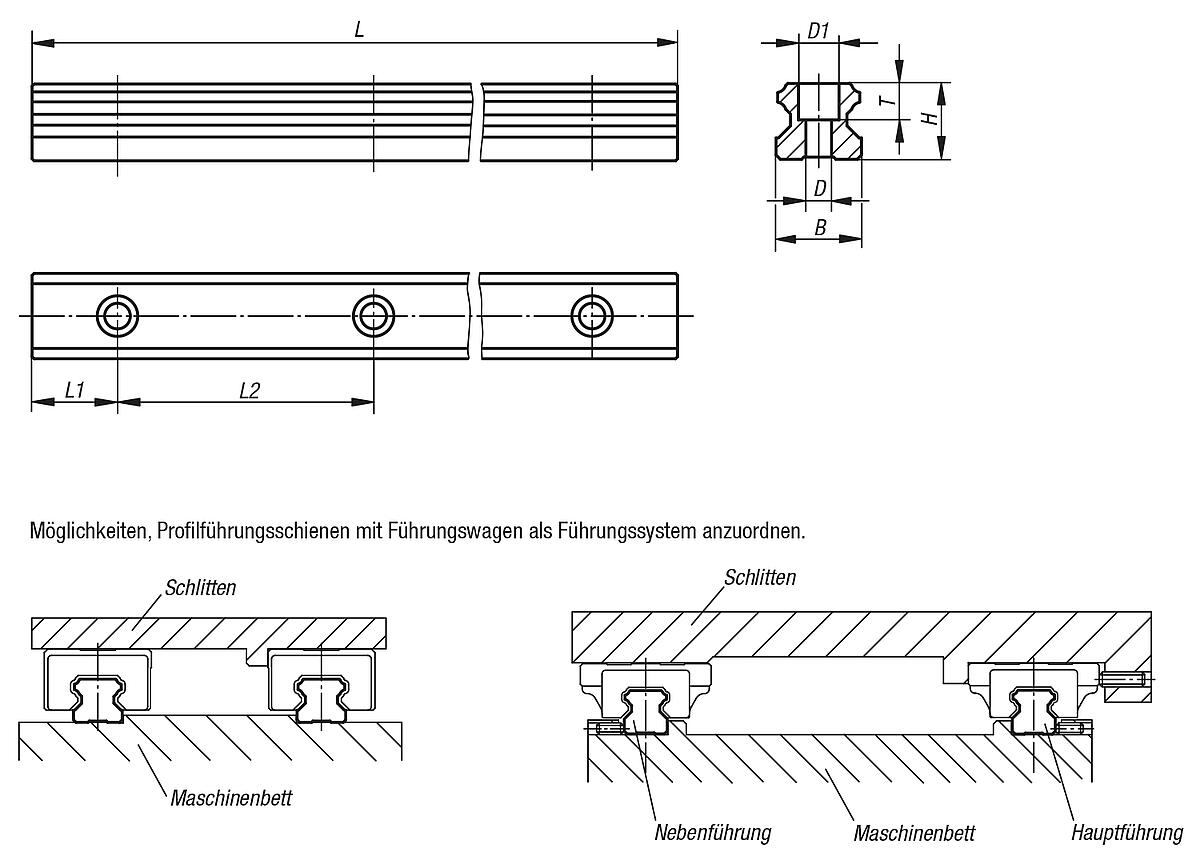 L

D1

T

H

D

B

L1

L2

Möglichkeiten, Profilführungsschienen mit Führungswagen als Führungssystem anzuordnen.

Schlitten

Maschinenbett

Schlitten

Nebenführung

Maschinenbett

Hauptführung