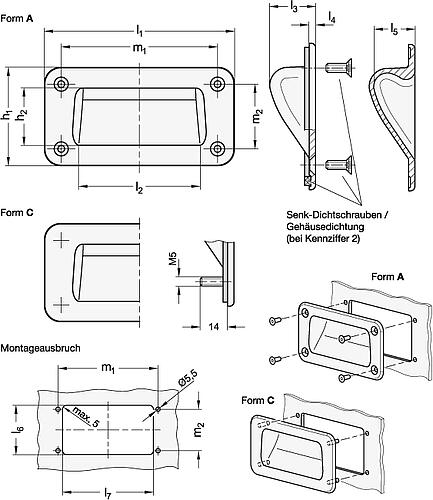 Form A

$l_1$
$m_1$
$h_1$
$h_2$
$m_2$
$l_2$

$l_3$
$l_4$
$l_5$

Senk-Dichtschrauben / Gehäusedichtung (bei Kennziffer 2)

Form C

M5
14

Form A

Montageausbruch

$m_1$
Ø5,5
max. 5
$l_6$
$m_2$
$l_7$

Form C