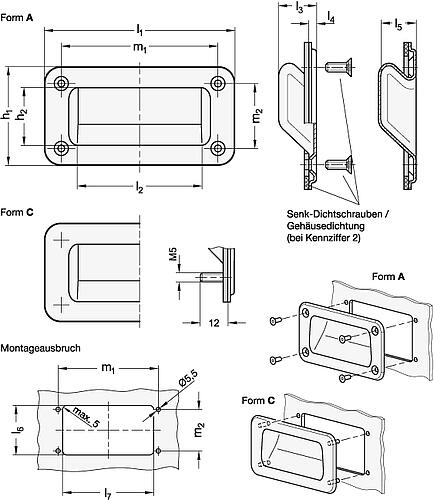 Form A

$l_1$

$m_1$

$h_1$

$h_2$

$m_2$

$l_2$

$l_3$

$l_4$

$l_5$

Senk-Dichtschrauben / Gehäusedichtung (bei Kennziffer 2)

Form C

M5

12

Form A

Montageausbruch

$m_1$

Ø5,5

max. 5

$l_6$

$m_2$

$l_7$

Form C