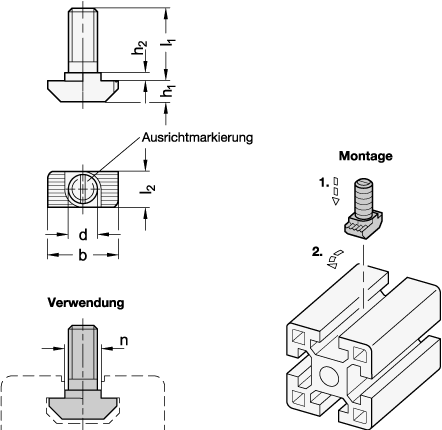 $h_2$
$l_1$
$h_1$
Ausrichtmarkierung
$l_2$
d
b
Verwendung
n
Montage
1.
2.