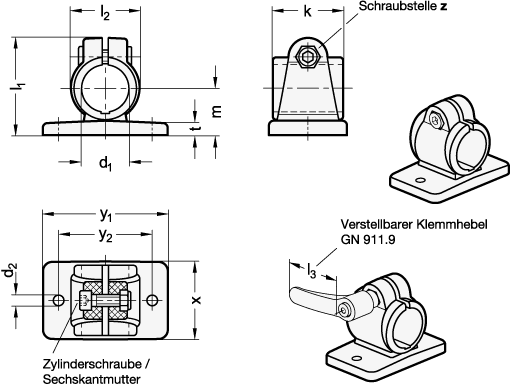 $l_2$

$l_1$

m

t

$d_1$

k

Schraubstelle **z**

$y_1$

$y_2$

$d_2$

x

Zylinderschraube / Sechskantmutter

Verstellbarer Klemmhebel GN 911.9

$l_3$