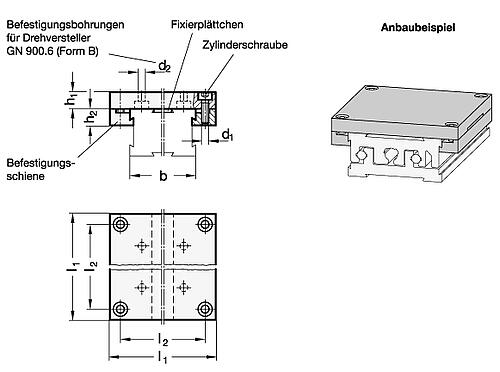 Befestigungsbohrungen für Drehversteller GN 900.6 (Form B)

Fixierplättchen

Zylinderschraube

Anbaubeispiel

$d_2$

$h_1$

$h_2$

$d_1$

Befestigungsschiene

b

$l_1$

$l_2$

$l_2$

$l_1$