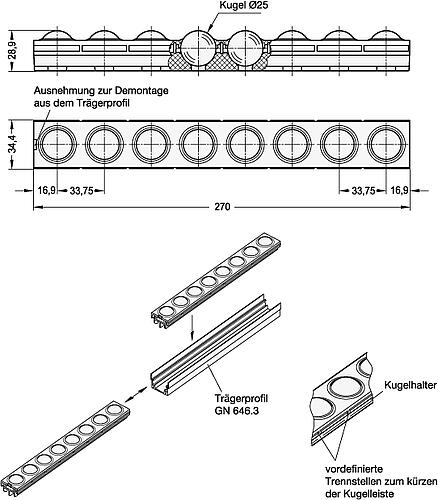 Kugel Ø25

28,9

Ausnehmung zur Demontage aus dem Trägerprofil

34,4

16,9
33,75
33,75
16,9
270

Trägerprofil GN 646.3

Kugelhalter

vordefinierte Trennstellen zum kürzen der Kugelleiste