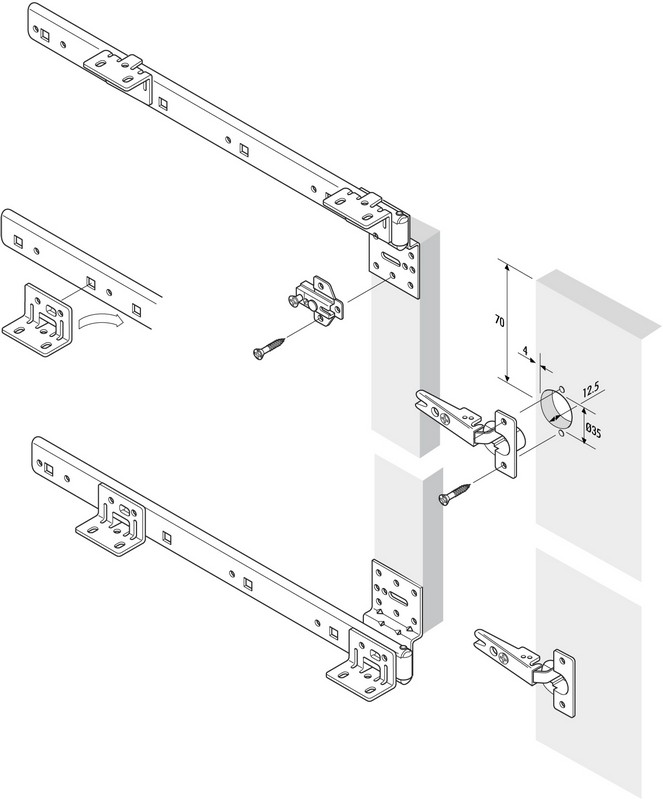 70
4
12.5
Ø35