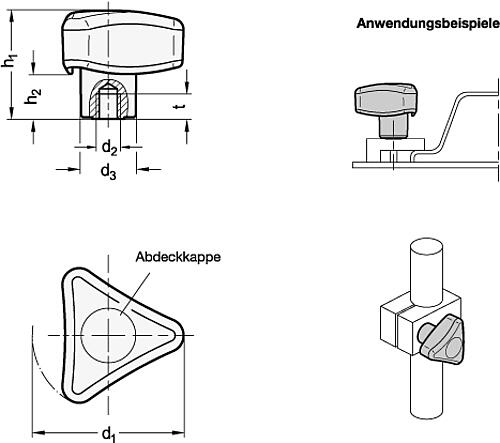 $h_1$

$h_2$

t

$d_2$

$d_3$

Anwendungsbeispiele

Abdeckkappe

$d_1$