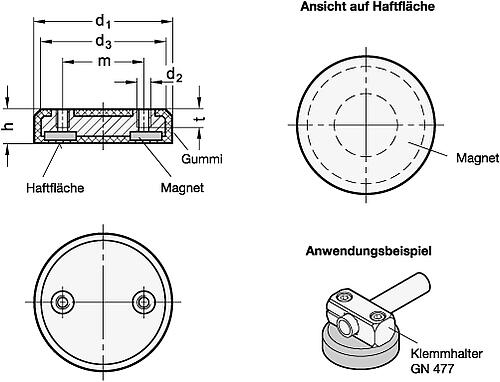 $d_1$
$d_3$
m
$d_2$
h
t
Gummi
Haftfläche
Magnet

Ansicht auf Haftfläche

Magnet

Anwendungsbeispiel

Klemmhalter
GN 477