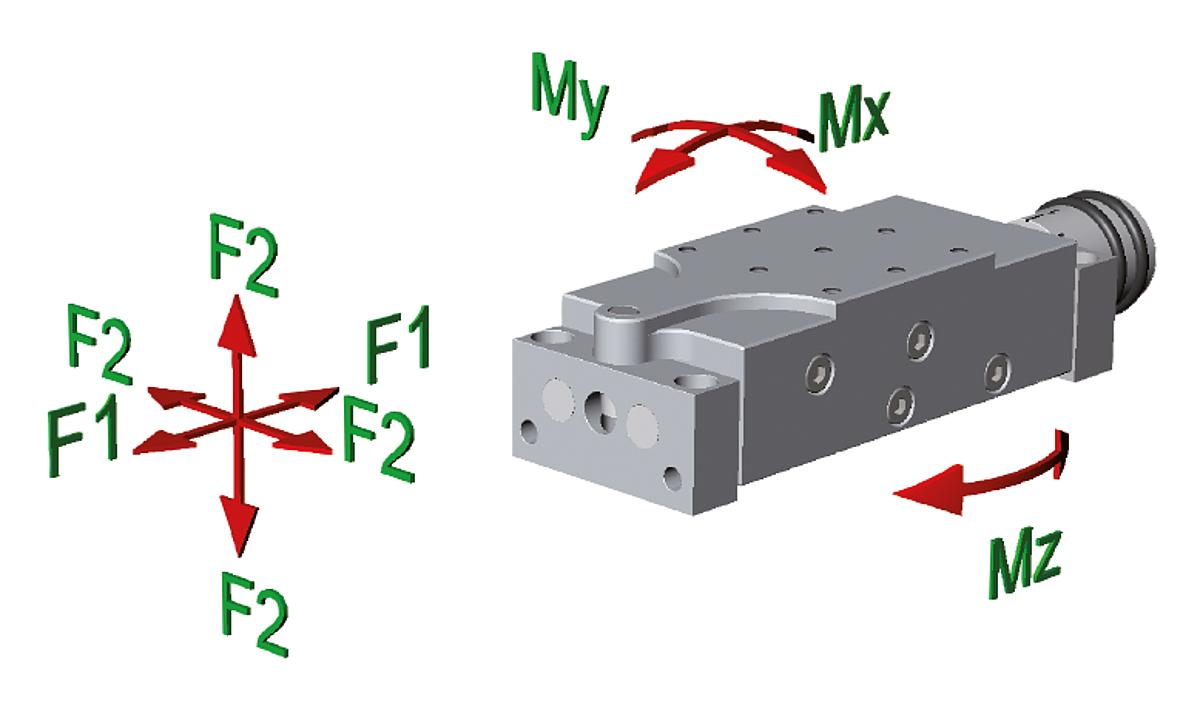 My
Mx
F2
F2
F1
F1
F2
F2
Mz