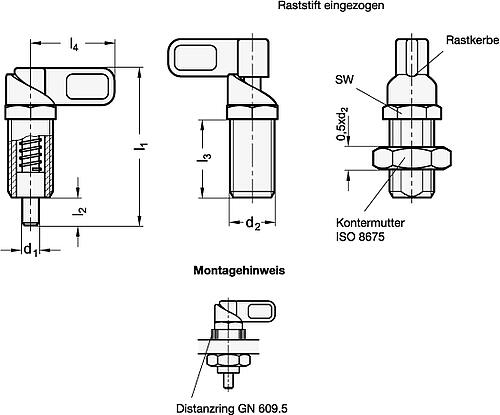 Raststift eingezogen

$l_4$

$l_1$

$l_2$

$d_1$

$l_3$

$d_2$

Rastkerbe

SW

$0,5xd_2$

Kontermutter
ISO 8675

Montagehinweis

Distanzring GN 609.5