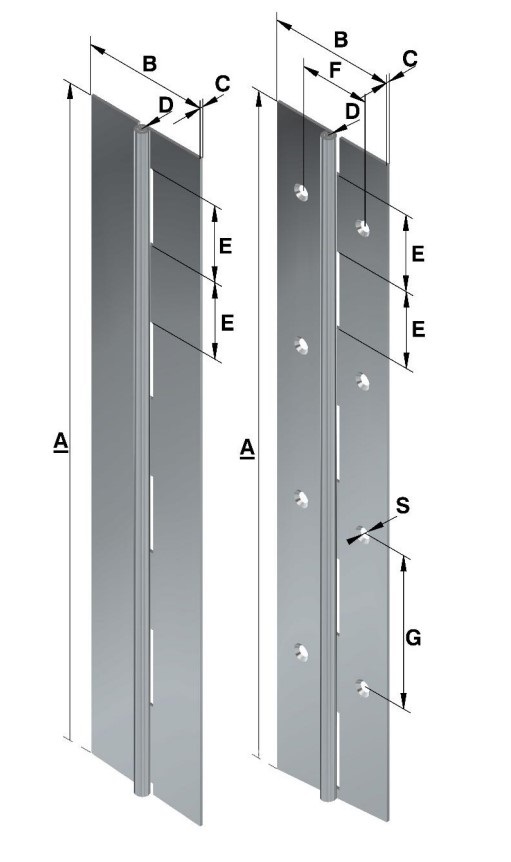 B
C
D
E
E
A

B
F
C
D
E
E
A
S
G