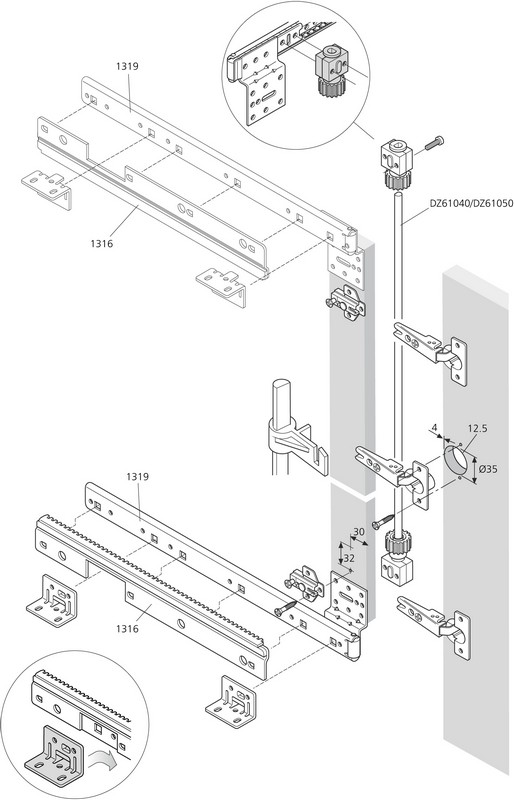 1319

1316

DZ61040/DZ61050

4

12.5

Ø35

1319

30

32

1316