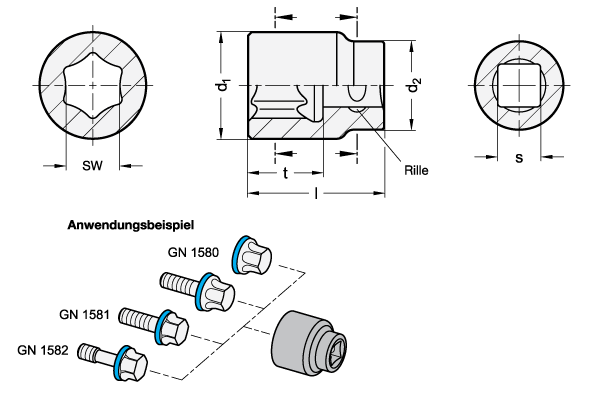 SW

$d_1$

$d_2$

t

l

Rille

s

Anwendungsbeispiel

GN 1580

GN 1581

GN 1582