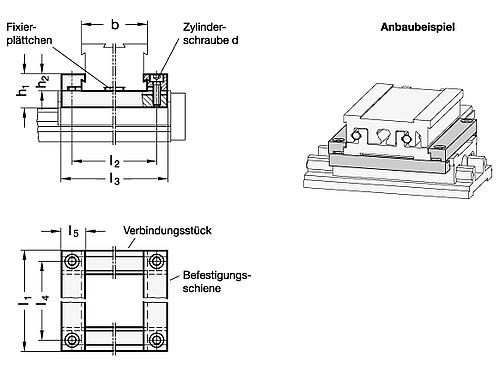 Fixierplättchen

b

Zylinderschraube d

$h_1$

$h_2$

$l_2$

$l_3$

Anbaubeispiel

$l_5$

Verbindungsstück

Befestigungsschiene

$l_1$

$l_4$