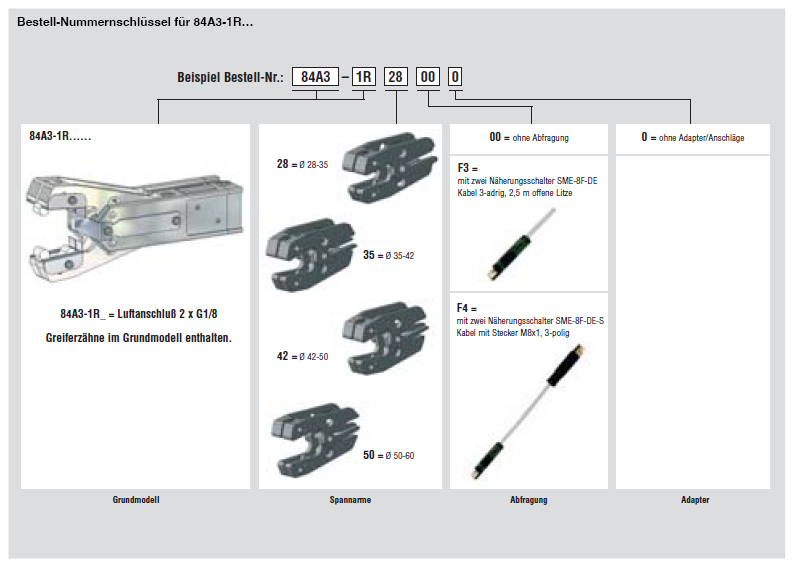 Bestell-Nummernschlüssel für 84A3-1R...

Beispiel Bestell-Nr.: 84A3 – 1R 28 00 0

84A3-1R......

84A3-1R_ = Luftanschluß 2 x G1/8
Greiferzähne im Grundmodell enthalten.

Grundmodell

28 = Ø 28-35

35 = Ø 35-42

42 = Ø 42-50

50 = Ø 50-60

Spannarme

00 = ohne Abfragung

F3 =
mit zwei Näherungsschalter SME-8F-DE
Kabel 3-adrig, 2,5 m offene Litze

F4 =
mit zwei Näherungsschalter SME-8F-DE-S
Kabel mit Stecker M8x1, 3-polig

Abfragung

0 = ohne Adapter/Anschläge

Adapter