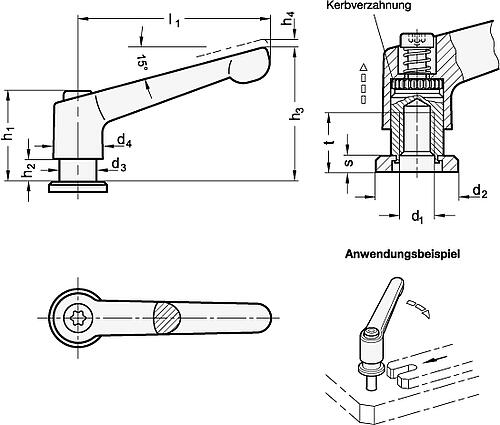 $l_1$
$h_4$
15°
$h_1$
$h_3$
$d_4$
$h_2$
$d_3$
Kerbverzahnung
t
s
$d_2$
$d_1$
Anwendungsbeispiel